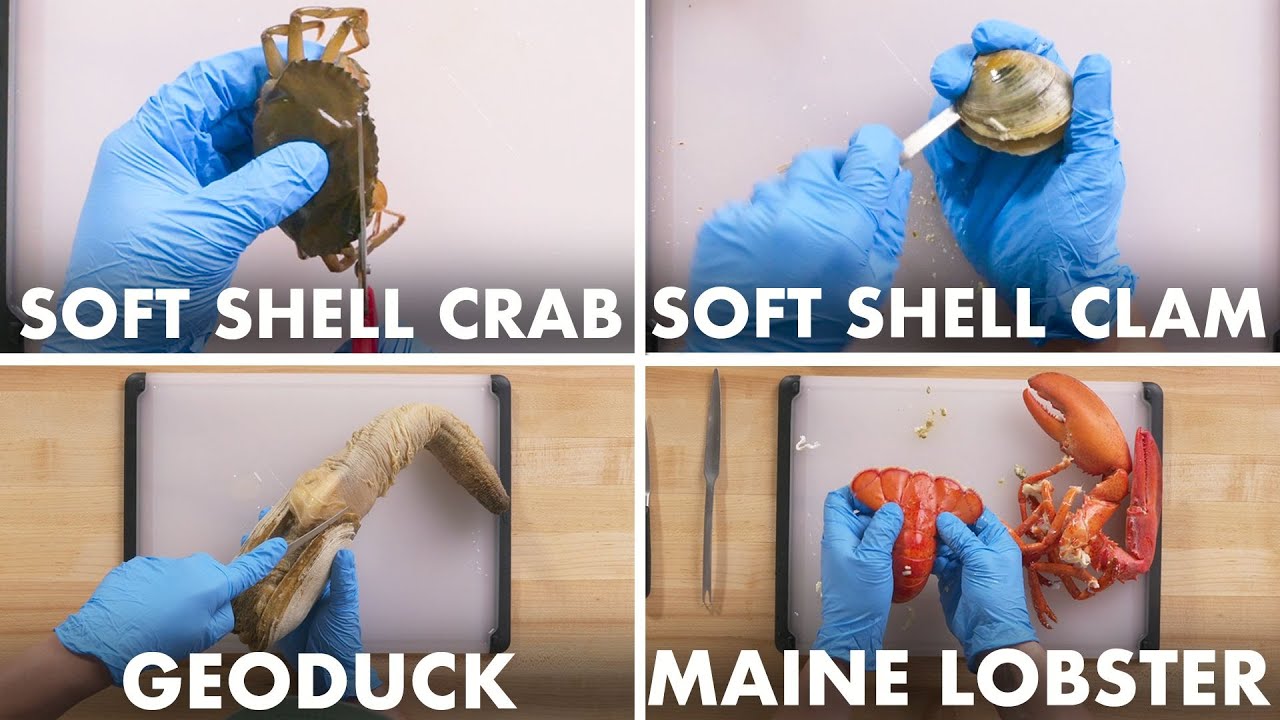 SOFT SHELL CRAB

SOFT SHELL CLAM

GEODUCK

MAINE LOBSTER